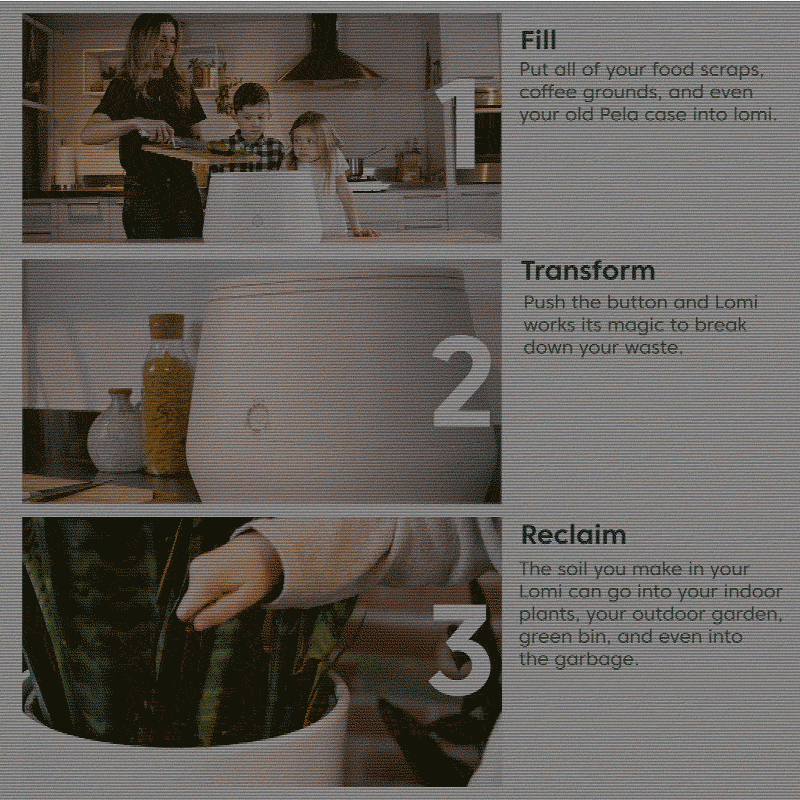 1

Fill

Put all of your food scraps, coffee grounds, and even your old Pela case into lomi.

2

Transform

Push the button and Lomi works its magic to break down your waste.

3

Reclaim

The soil you make in your Lomi can go into your indoor plants, your outdoor garden, green bin, and even into the garbage.