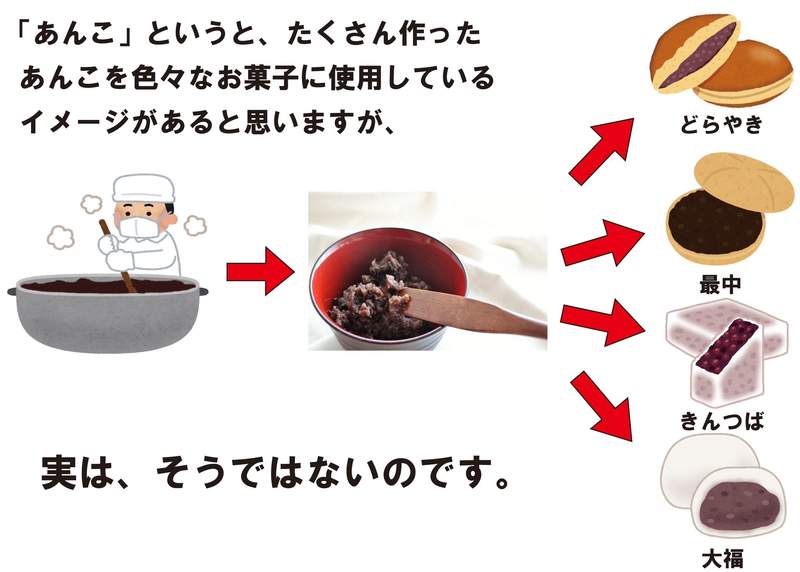 「あんこ」というと、たくさん作ったあんこを色々なお菓子に使用しているイメージがあると思いますが、

どらやき

最中

きんつば

大福

実は、そうではないのです。