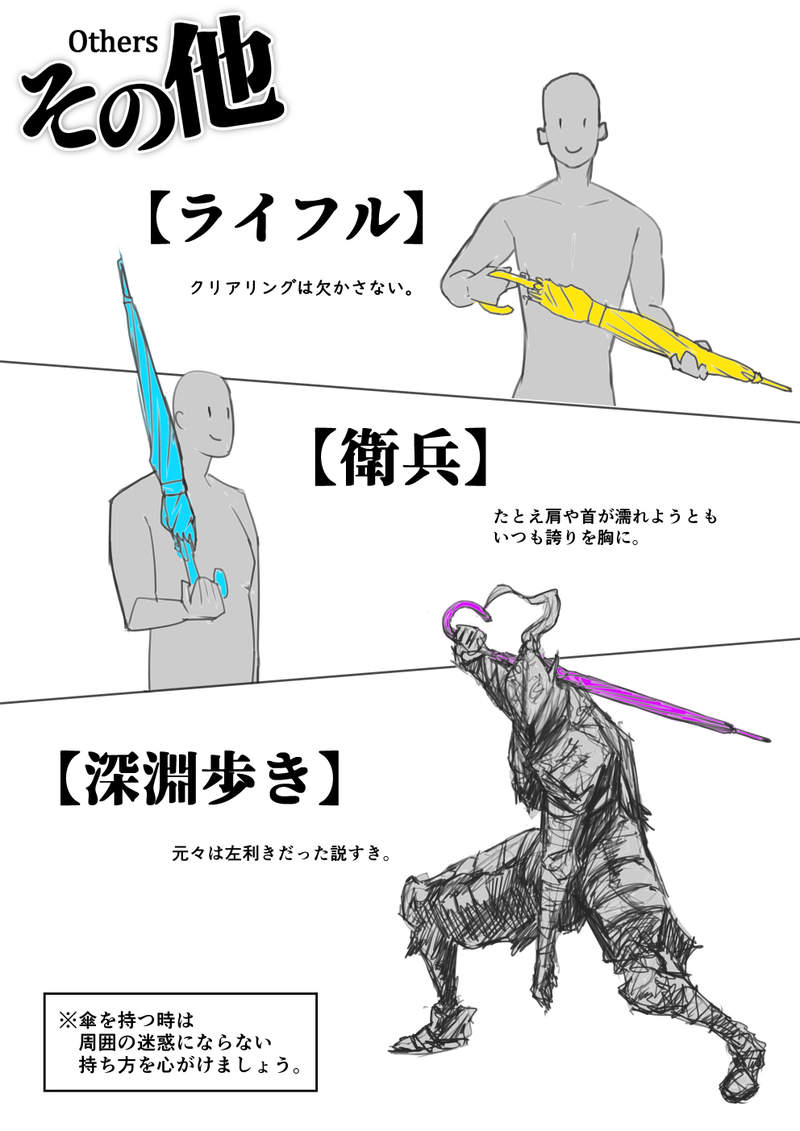 Others
その他

【ライフル】

クリアリングは欠かさない。

【衛兵】

たとえ肩や首が濡れようとも
いつも誇りを胸に。

【深淵歩き】

元々は左利きだった説すき。

※傘を持つ時は
周囲の迷惑にならない
持ち方を心がけましょう。