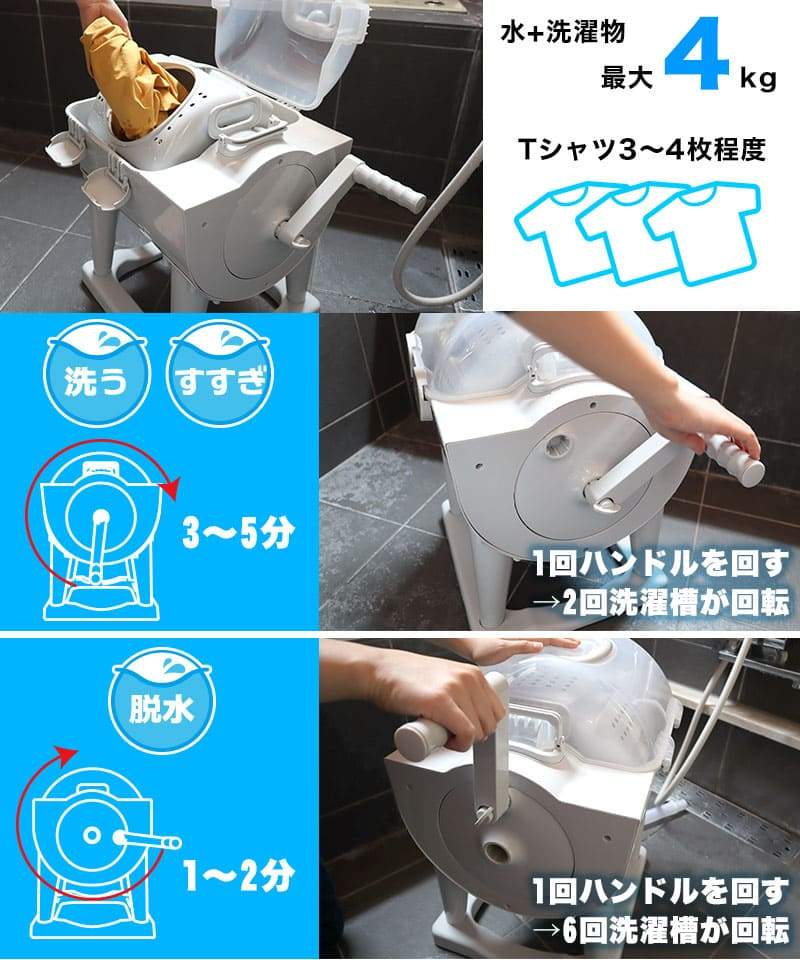 水+洗濯物
最大 4 kg

Tシャツ3〜4枚程度

洗う すすぎ

3〜5分

1回ハンドルを回す
→2回洗濯槽が回転

脱水

1〜2分

1回ハンドルを回す
→6回洗濯槽が回転