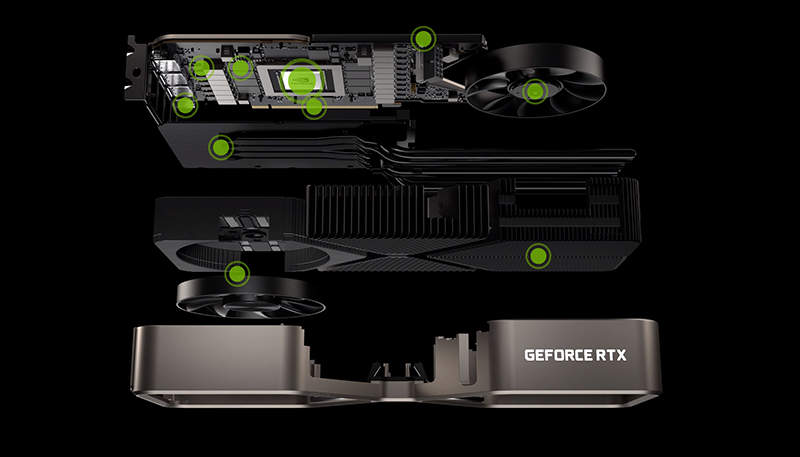 GEFORCE RTX