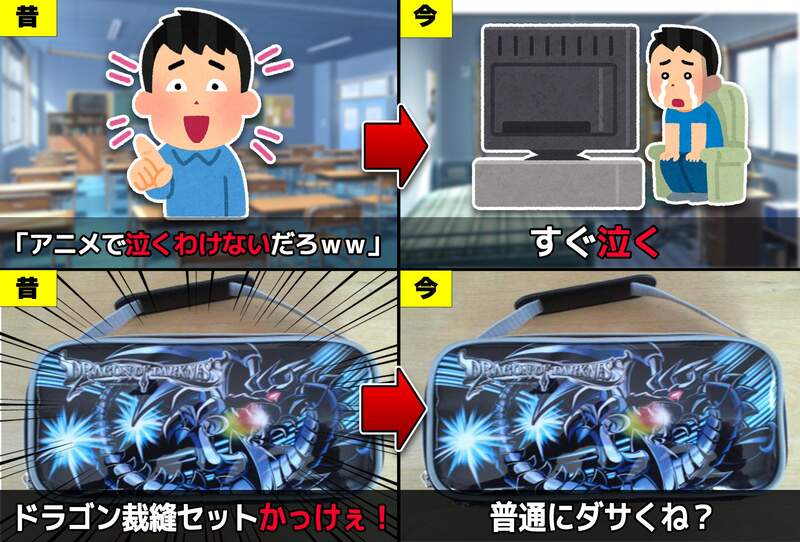 昔

「アニメで泣くわけないだろｗｗ」

今

すぐ泣く

昔

DRAGON OF DARKNESS

ドラゴン裁縫セットかっけぇ！

今

DRAGON OF DARKNESS

普通にダサくね？