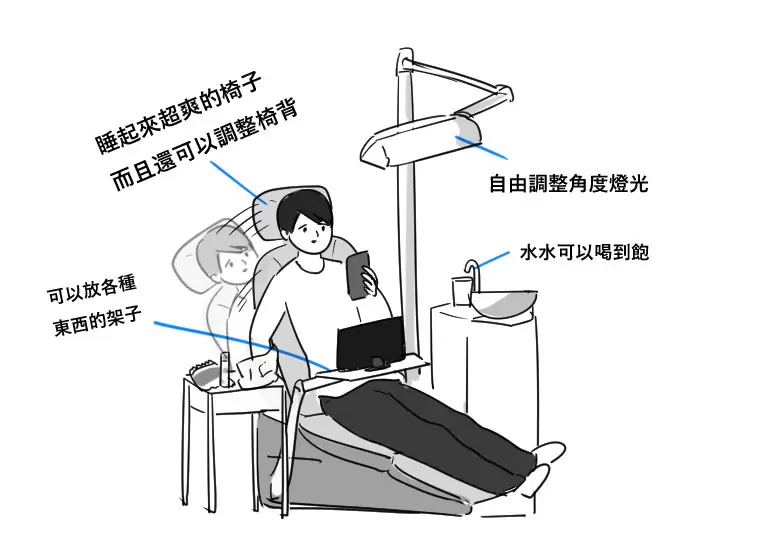 睡起來超爽的椅子
而且還可以調整椅背

自由調整角度燈光

水水可以喝到飽

可以放各種
東西的架子