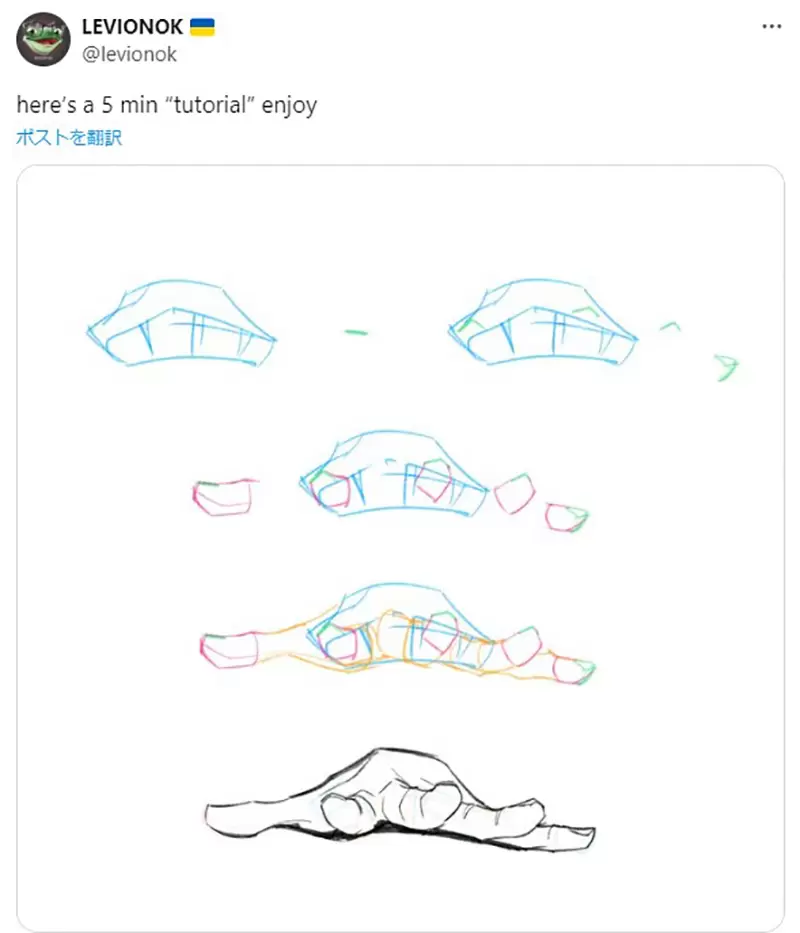 LEVIONOK 🇺🇦
@levionok

here's a 5 min "tutorial" enjoy
ポストを翻訳