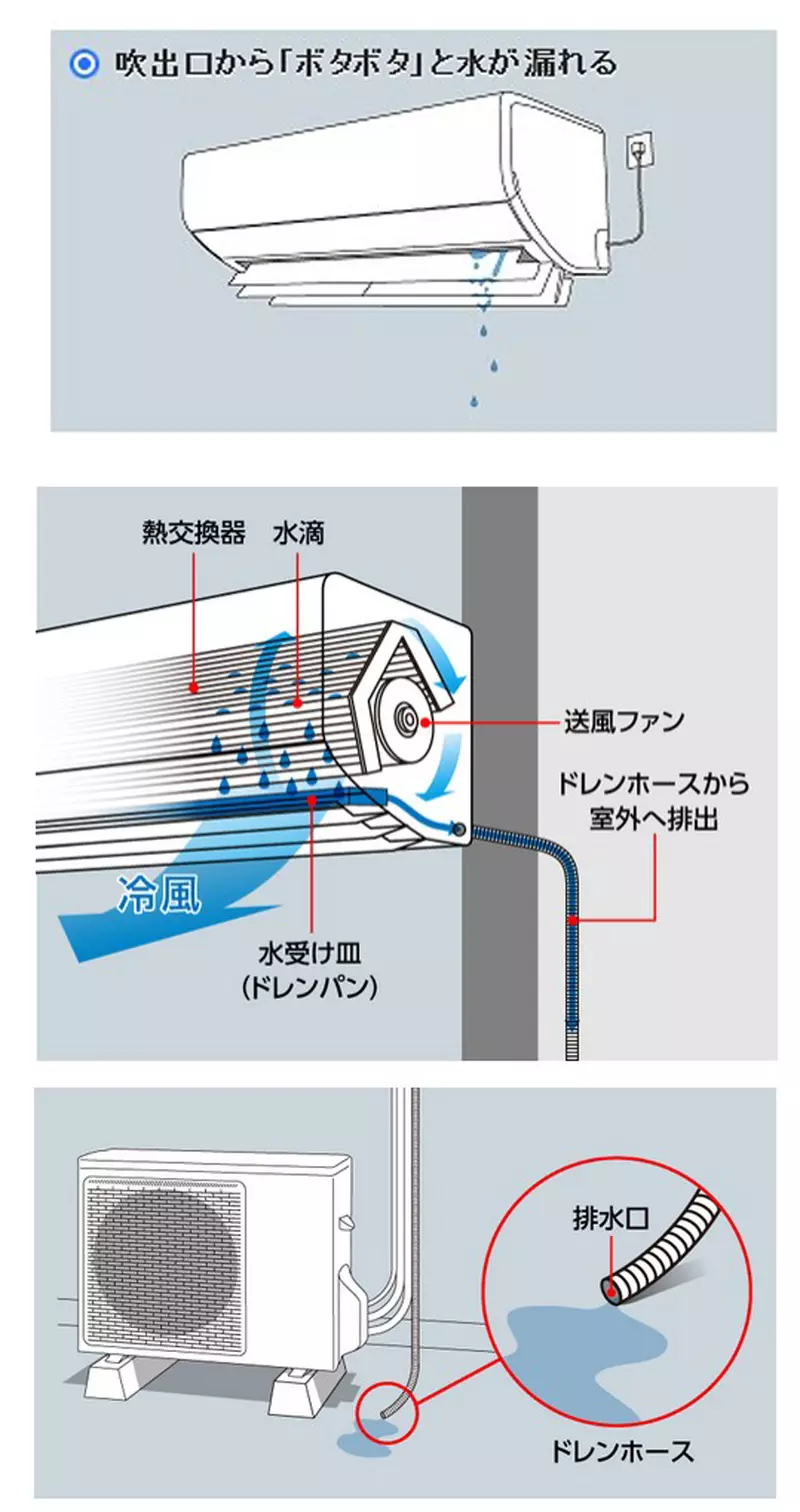 吹出口から「ボタボタ」と水が漏れる

熱交換器
水滴
送風ファン
ドレンホースから室外へ排出
冷風
水受け皿
(ドレンパン)

排水口
ドレンホース