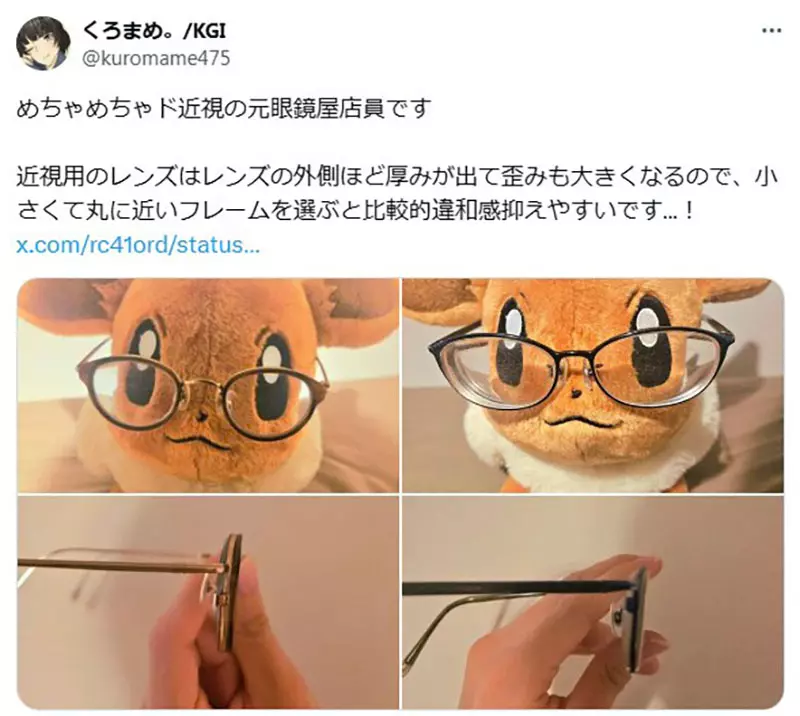 くろまめ。/KGI
@kuromame475

めちゃめちゃド近視の元眼鏡屋店員です

近視用のレンズはレンズの外側ほど厚みが出て歪みも大きくなるので、小さくて丸に近いフレームを選ぶと比較的違和感抑えやすいです…！
x.com/rc41ord/status...